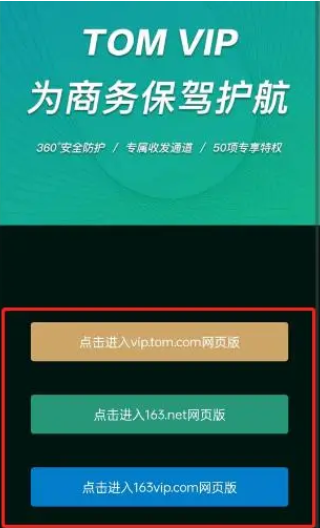 TOM VIP
为商务保驾护航

360°安全防护 / 专属收发通道 / 50项专享特权

点击进入vip.tom.com网页版

点击进入163.net网页版

点击进入163vip.com网页版